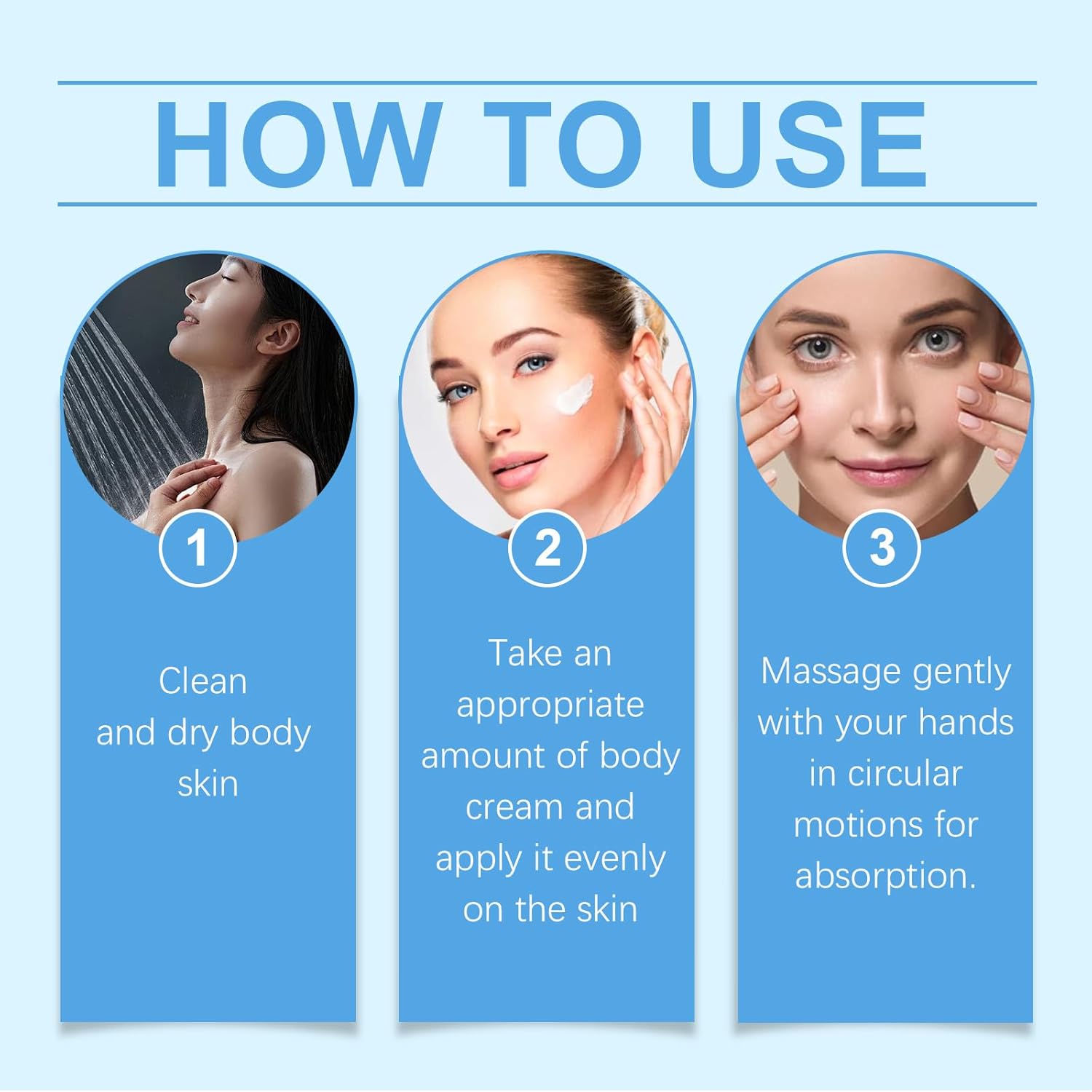 HOW TO USE

1

Clean and dry body skin

2

Take an appropriate amount of body cream and apply it evenly on the skin

3

Massage gently with your hands in circular motions for absorption.