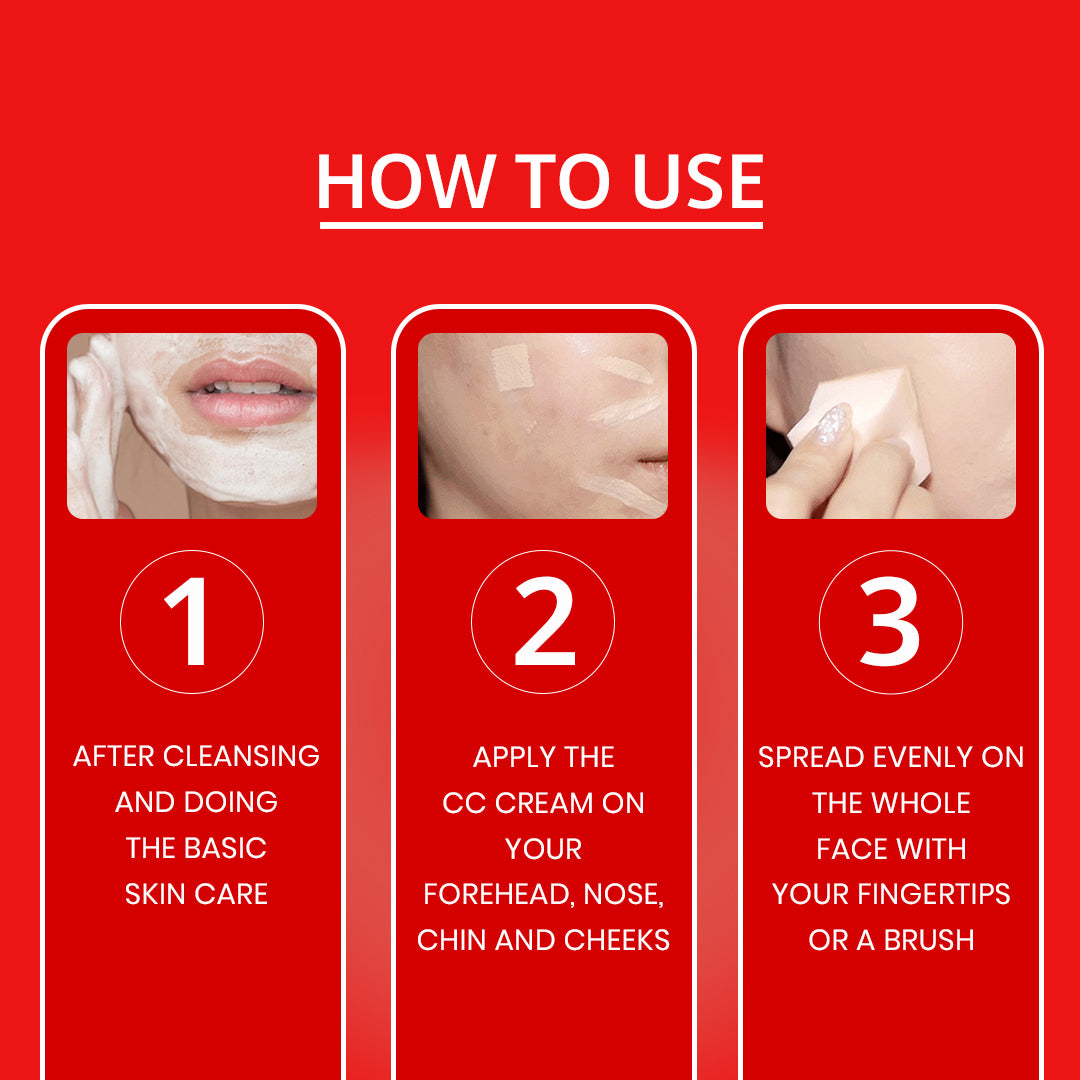 HOW TO USE

1

AFTER CLEANSING AND DOING THE BASIC SKIN CARE

2

APPLY THE CC CREAM ON YOUR FOREHEAD, NOSE, CHIN AND CHEEKS

3

SPREAD EVENLY ON THE WHOLE FACE WITH YOUR FINGERTIPS OR A BRUSH